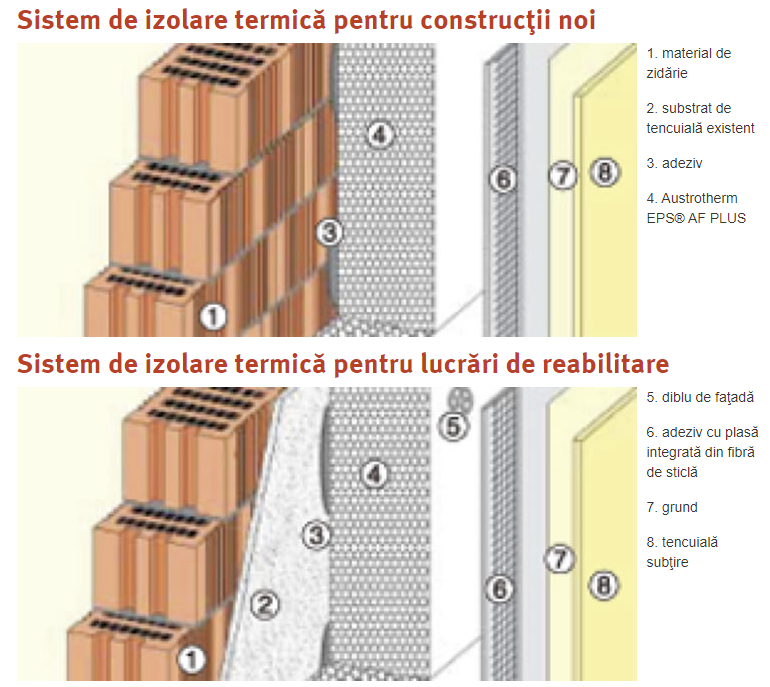 Sistem de izolare termică pentru construcţii noi

4

6

7

8

3

1

1. material de zidărie

2. substrat de tencuială existent

3. adeziv

4. Austrotherm EPS® AF PLUS

Sistem de izolare termică pentru lucrări de reabilitare

5

4

3

2

1

6

7

8

5. diblu de faţadă

6. adeziv cu plasă integrată din fibră de sticlă

7. grund

8. tencuială subţire